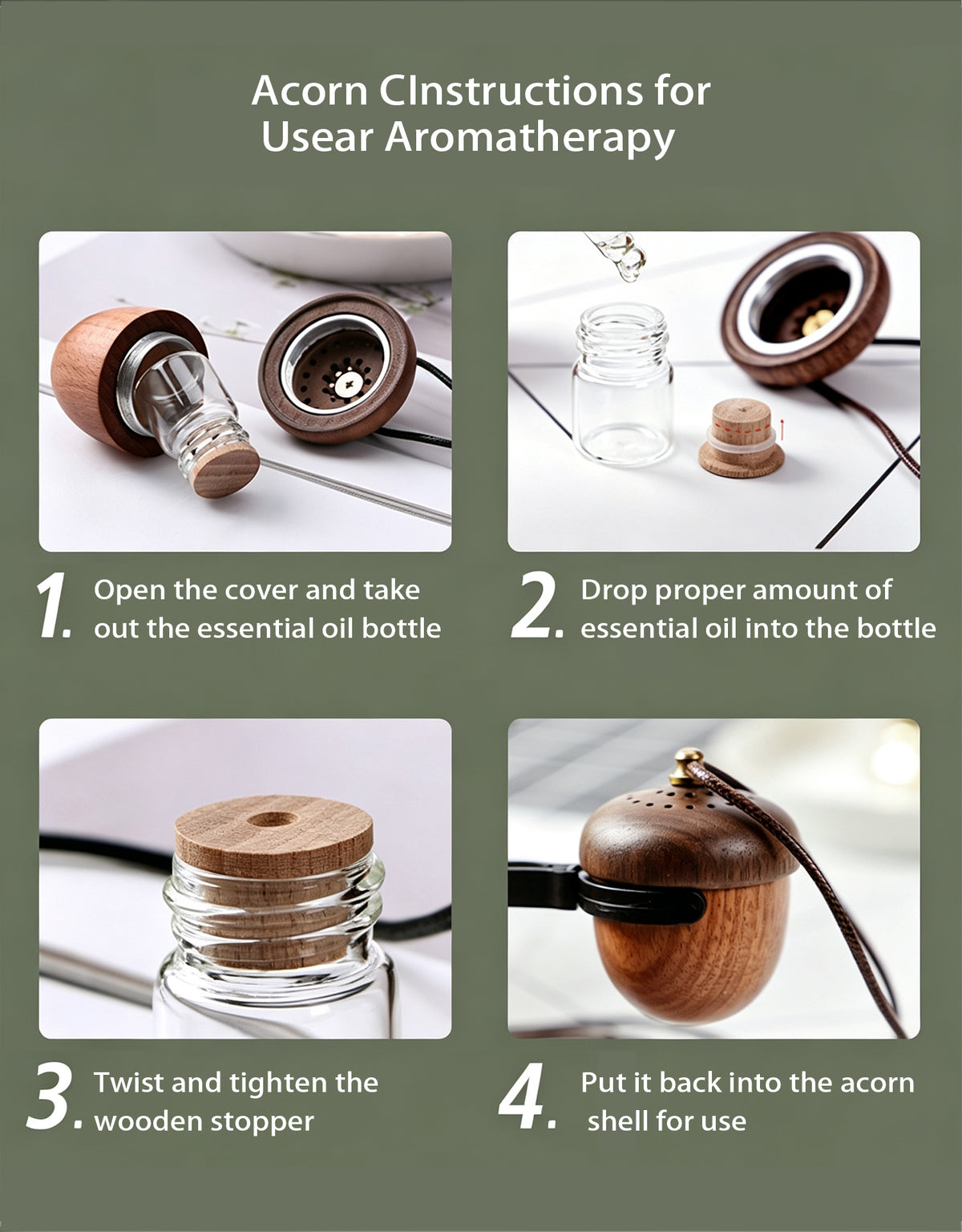 Acorn CInstructions for Usear Aromatherapy

1. Open the cover and take out the essential oil bottle

2. Drop proper amount of essential oil into the bottle

3. Twist and tighten the wooden stopper

4. Put it back into the acorn shell for use